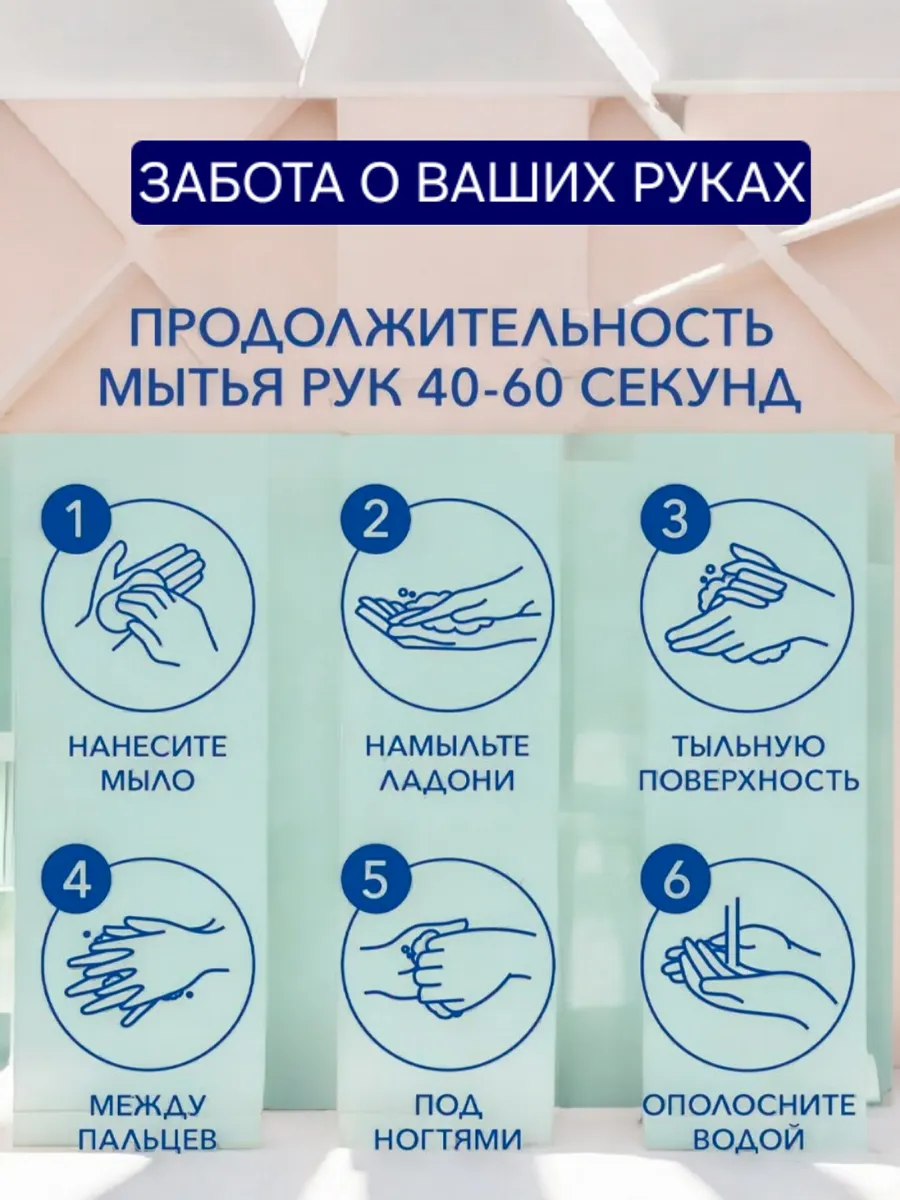 ЗАБОТА О ВАШИХ РУКАХ

ПРОДОЛЖИТЕЛЬНОСТЬ МЫТЬЯ РУК 40-60 СЕКУНД

1
НАНЕСИТЕ МЫЛО

2
НАМЫЛЬТЕ ЛАДОНИ

3
ТЫЛЬНУЮ ПОВЕРХНОСТЬ

4
МЕЖДУ ПАЛЬЦЕВ

5
ПОД НОГТЯМИ

6
ОПОЛОСНИТЕ ВОДОЙ