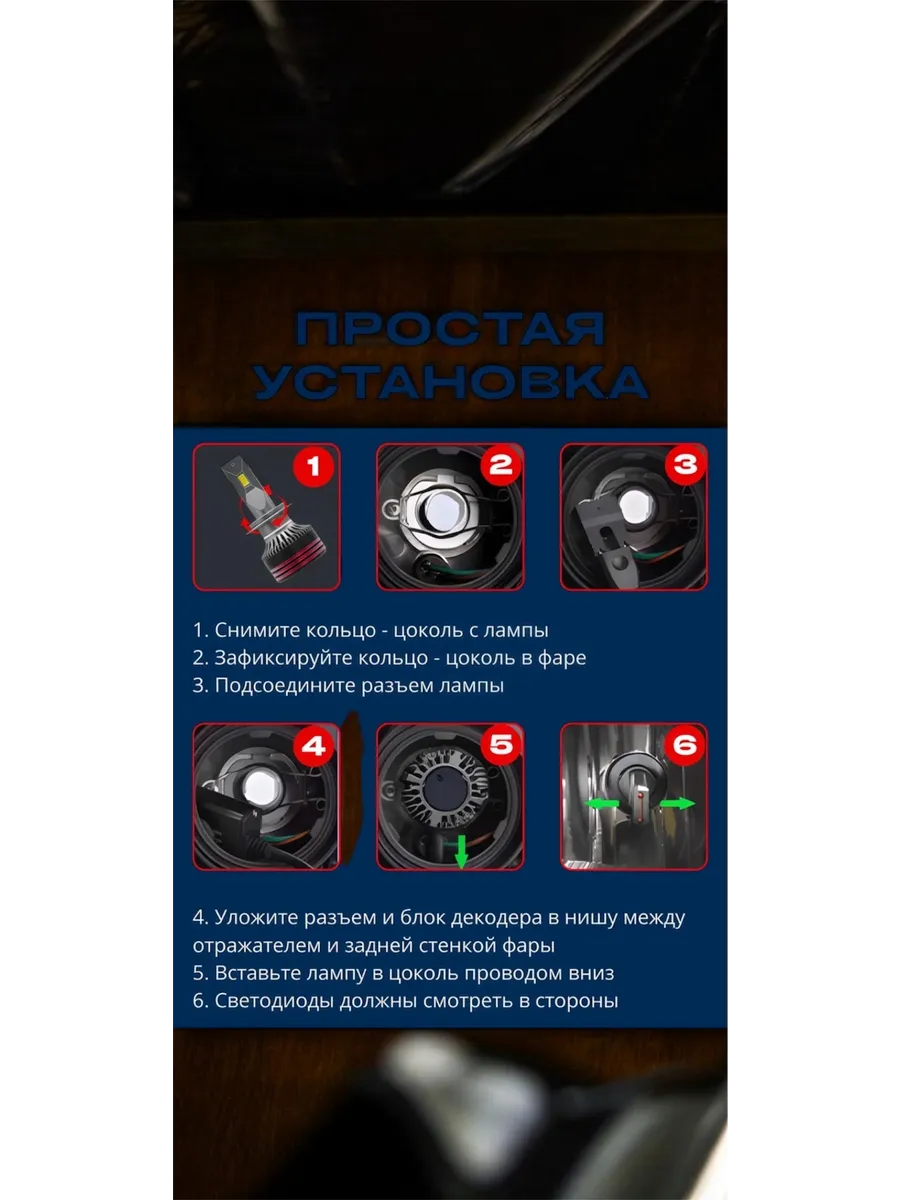 ПРОСТАЯ УСТАНОВКА

1

2

3

1. Снимите кольцо - цоколь с лампы
2. Зафиксируйте кольцо - цоколь в фаре
3. Подсоедините разъем лампы

4

5

6

4. Уложите разъем и блок декодера в нишу между отражателем и задней стенкой фары
5. Вставьте лампу в цоколь проводом вниз
6. Светодиоды должны смотреть в стороны