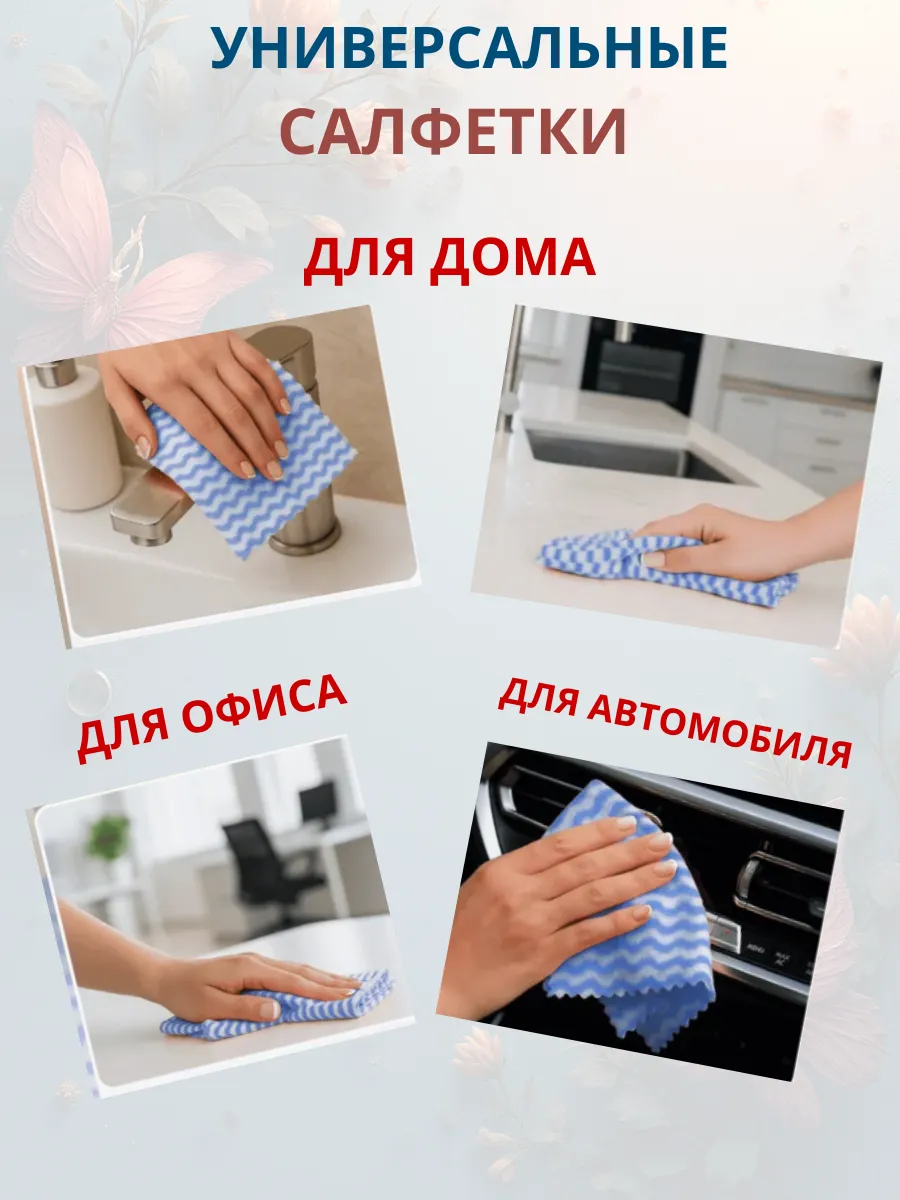 УНИВЕРСАЛЬНЫЕ
САЛФЕТКИ

ДЛЯ ДОМА

ДЛЯ ОФИСА

ДЛЯ АВТОМОБИЛЯ