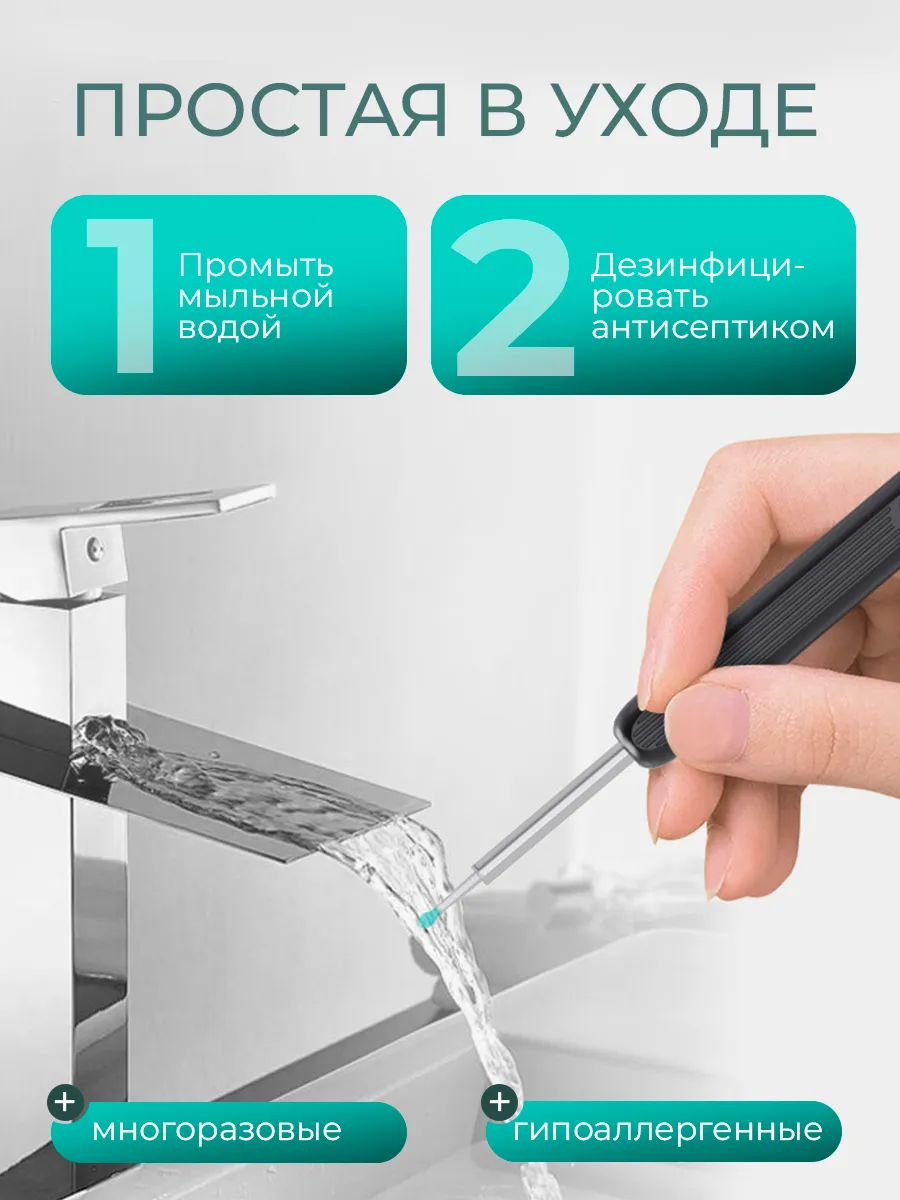 ПРОСТАЯ В УХОДЕ

1 Промыть мыльной водой

2 Дезинфицировать антисептиком

+ многоразовые

+ гипоаллергенные